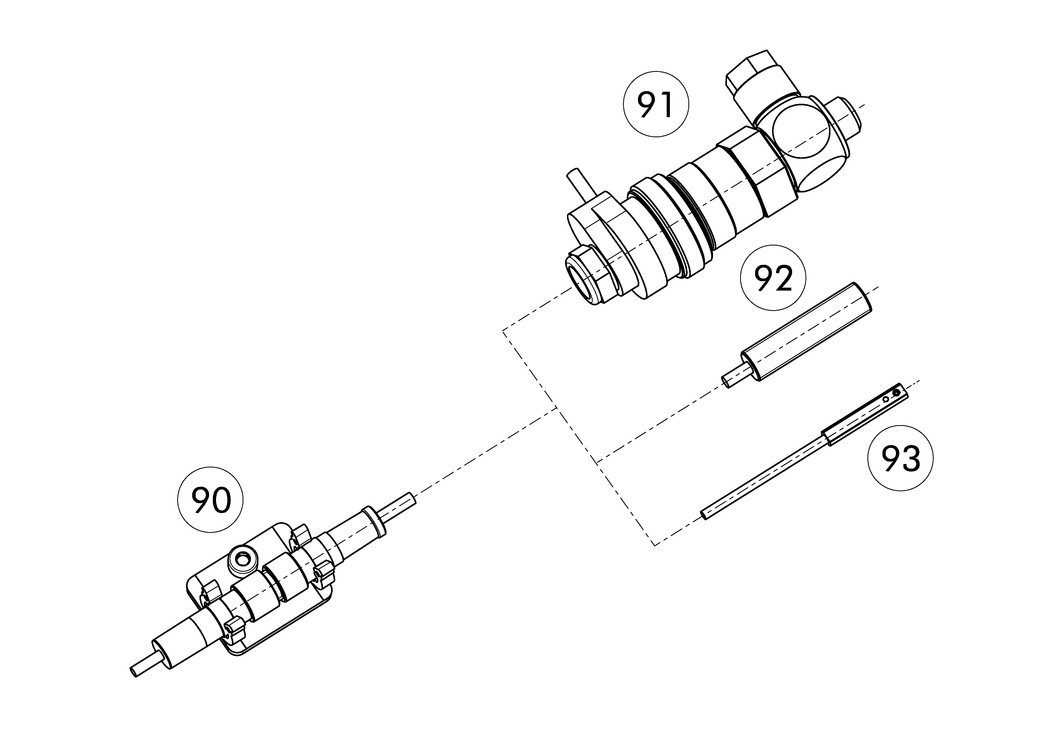 91

92

93

90